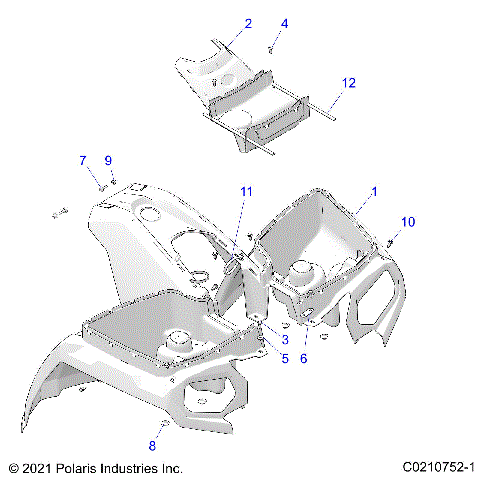 2
4
12
7
9
11
1
10
3
5
6
8
© 2021 Polaris Industries Inc.
C0210752-1