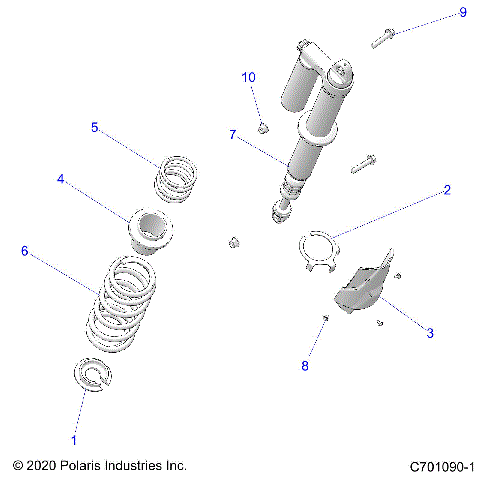 9

10

5

7

4

2

6

3

8

1

© 2020 Polaris Industries Inc.

C701090-1