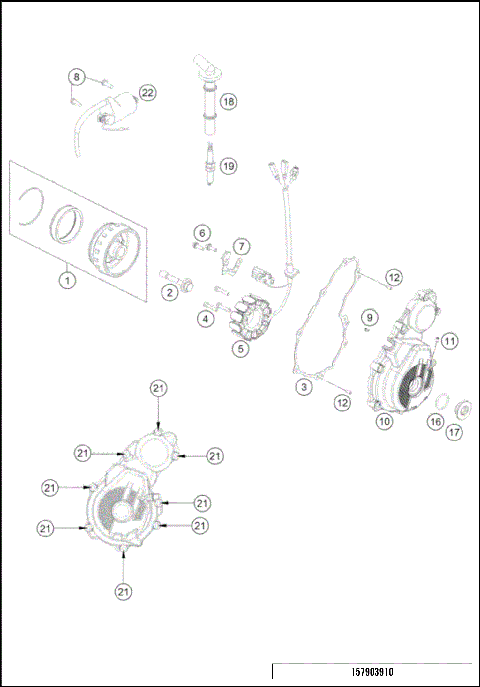 8
22
18
19
1
6
7
2
4
5
12
9
11
3
12
10
16
17
21
21
21
21
21
21
21
21
157903910