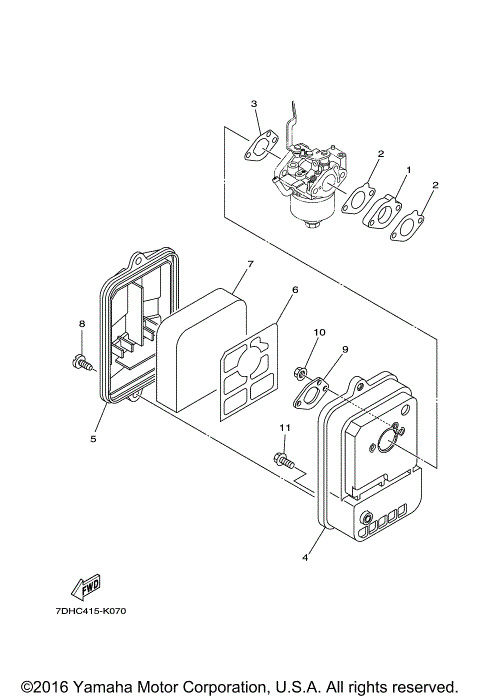 3
2
1
2
7
6
8
10
9
5
11
4
FWD
7DHC415-K070
©2016 Yamaha Motor Corporation, U.S.A. All rights reserved.