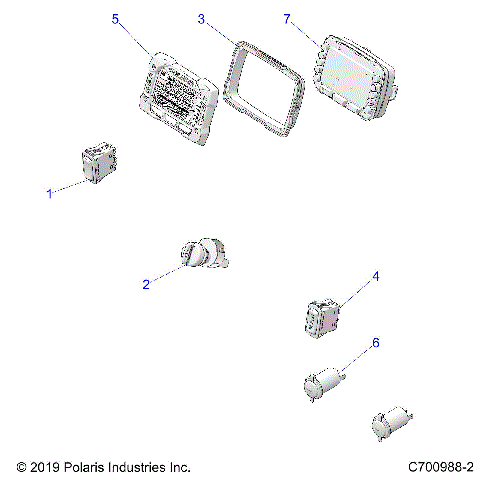 5
3
7
1
2
4
6
© 2019 Polaris Industries Inc.
C700988-2