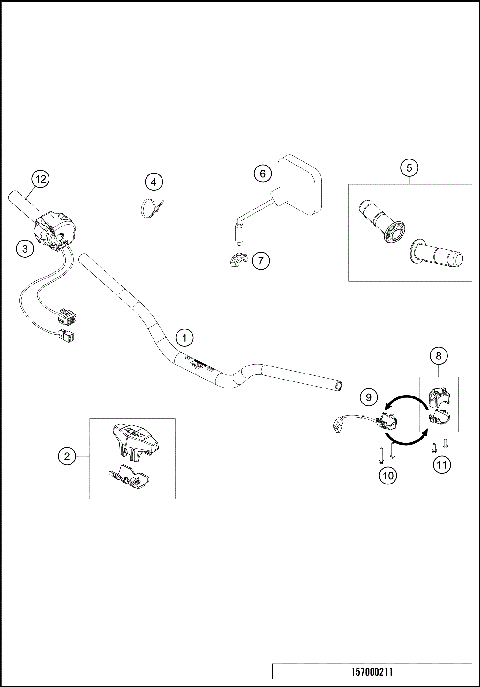 12
4
6
5
3
7
1
8
9
2
10
11
157000211