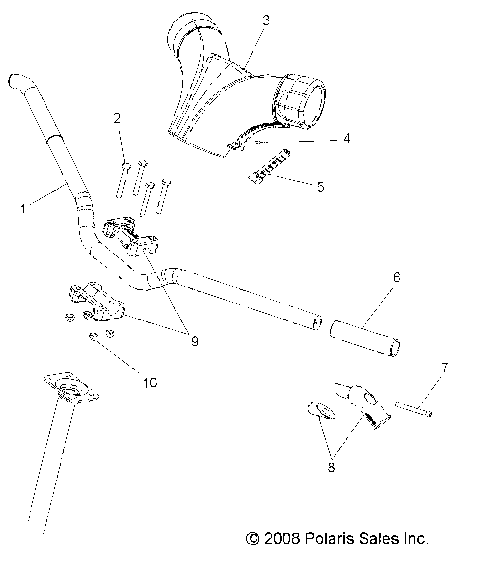 3
2
4
5
1
6
9
10
7
8
© 2008 Polaris Sales Inc.