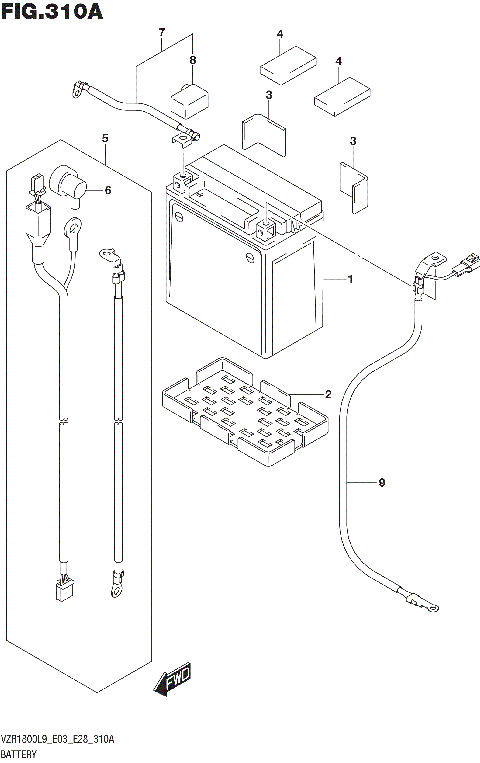 FIG.310A

7
8
4
4
3
3
5
6
1
2
9
FWD

VZR1800L9_E03_E28_310A
BATTERY