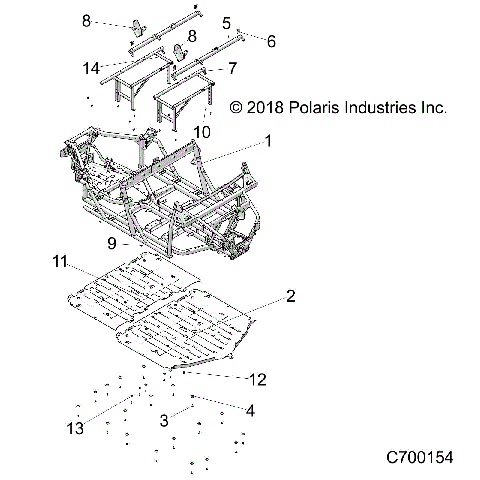 8
5
6
8
14
7
© 2018 Polaris Industries Inc.
10
1
9
11
2
12
4
3
13
C700154