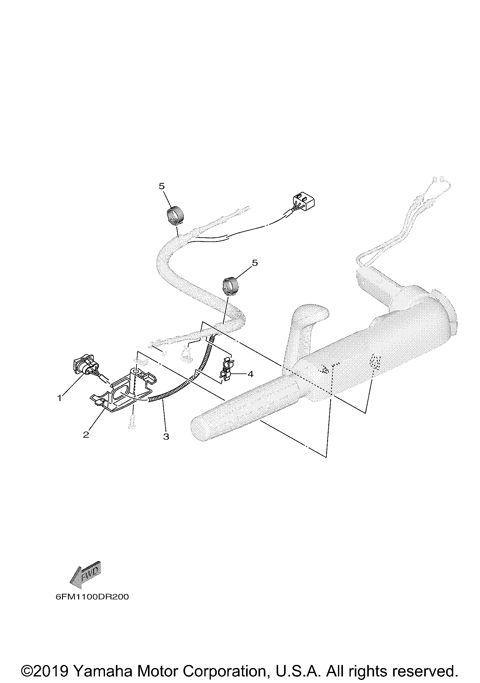 5
5
4
1
2
3
FWD
6FM1100DR200
©2019 Yamaha Motor Corporation, U.S.A. All rights reserved.