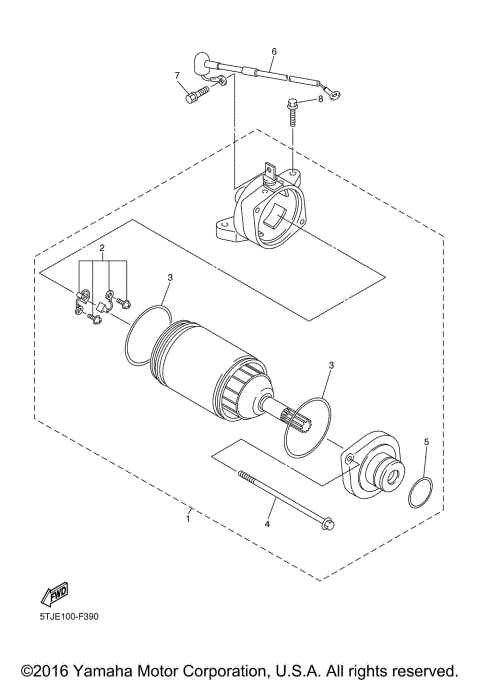 6
7
8
2
3
3
5
1
4
FWD
5TJE100-F390
©2016 Yamaha Motor Corporation, U.S.A. All rights reserved.