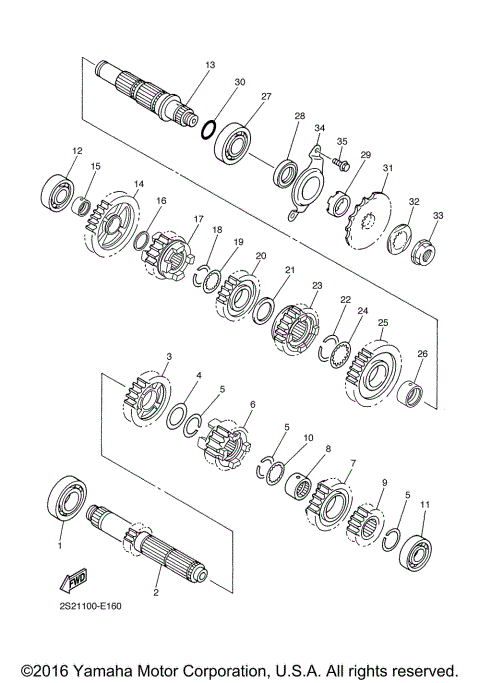 13
30
27
28
34
35
29
31
32
33
12
15
14
16
17
18
19
20
21
23
22
24
25
26
3
4
5
6
5
10
8
7
9
5
11
1
2
FWD
2S21100-E160

©2016 Yamaha Motor Corporation, U.S.A. All rights reserved.