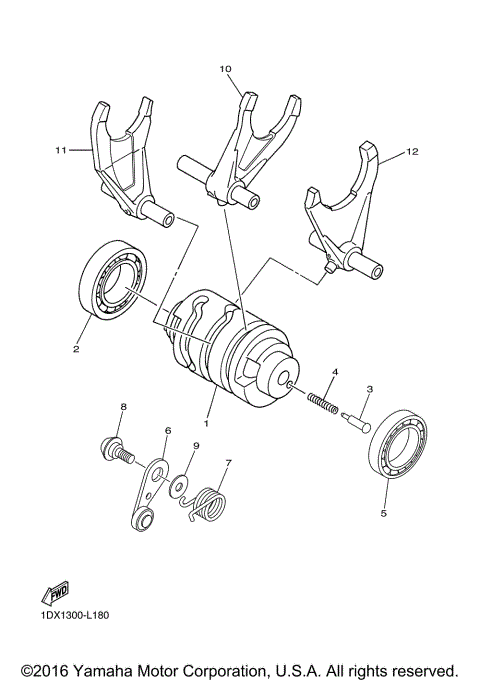 10
11
12
2
4
3
1
8
6
9
7
5
FWD
1DX1300-L180
©2016 Yamaha Motor Corporation, U.S.A. All rights reserved.