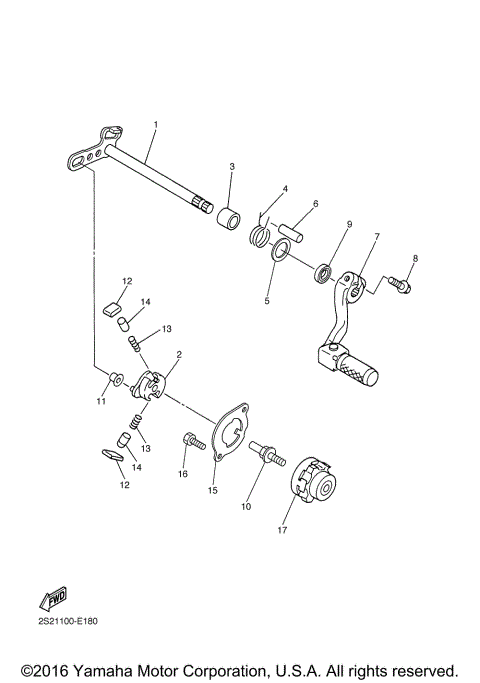 1
3
4
6
9
7
8
5
12
14
13
2
11
13
14
12
16
15
10
17
FWD
2S21100-E180

©2016 Yamaha Motor Corporation, U.S.A. All rights reserved.