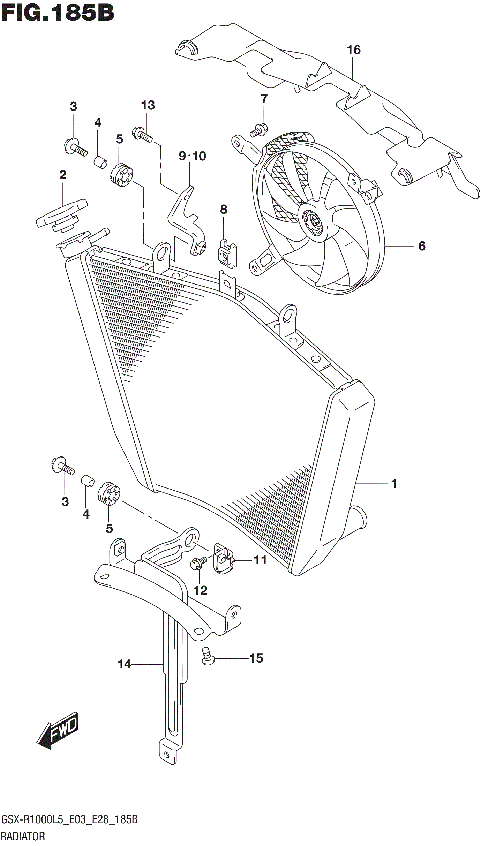 FIG.185B

16

3

13

7

4

5

9·10

2

8

6

1

3

4

5

11

12

14

15

FWD

GSX-R1000L5_E03_E28_185B
RADIATOR