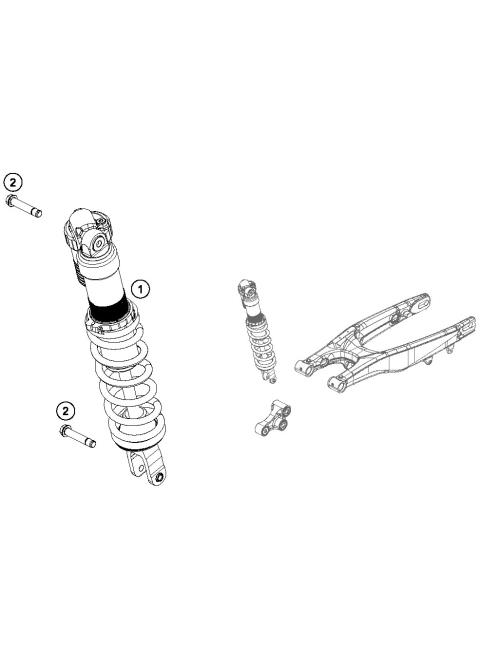 2
1
2