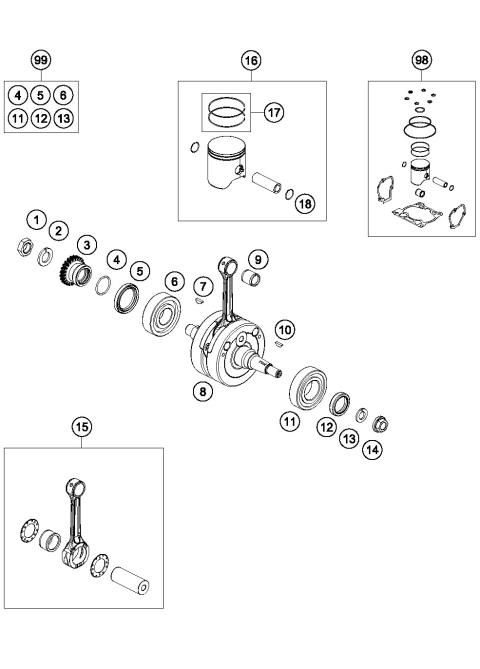 99
4 5 6
11 12 13

16
17
18

98

1
2
3
4
5
6
7
9
10
8
11
12
13
14

15