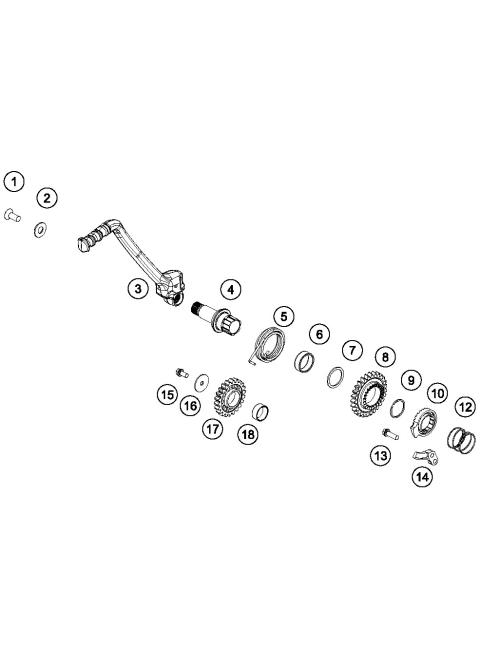 1
2
3
4
5
6
7
8
9
10
12
15
16
17
18
13
14