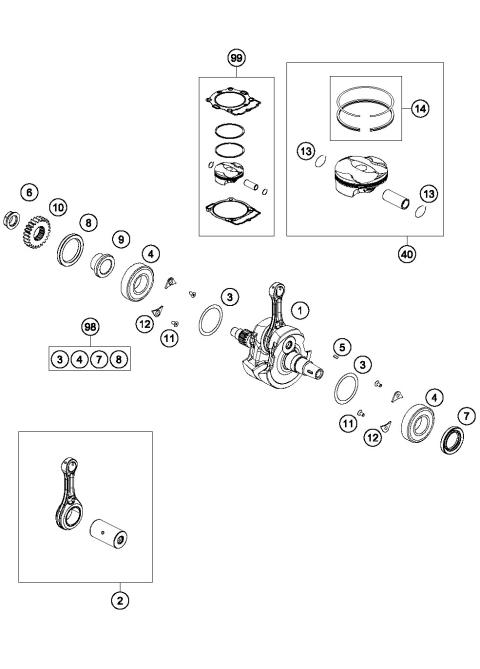 99

14

13

13

40

6

10

8

9

4

3

1

12

11

98

3 4 7 8

5

3

4

7

11

12

2