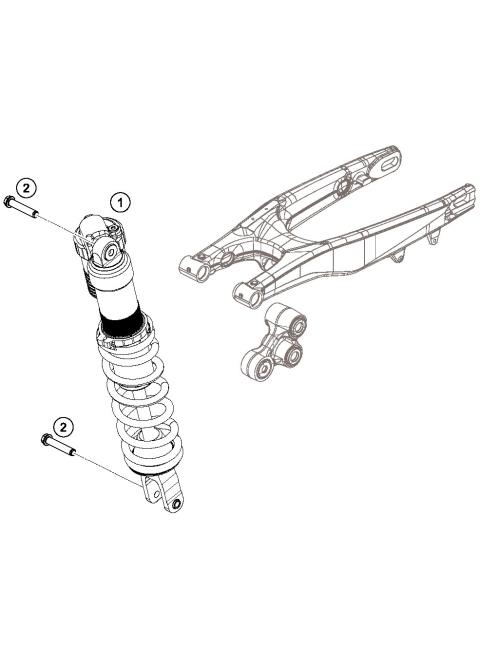 2
1
2