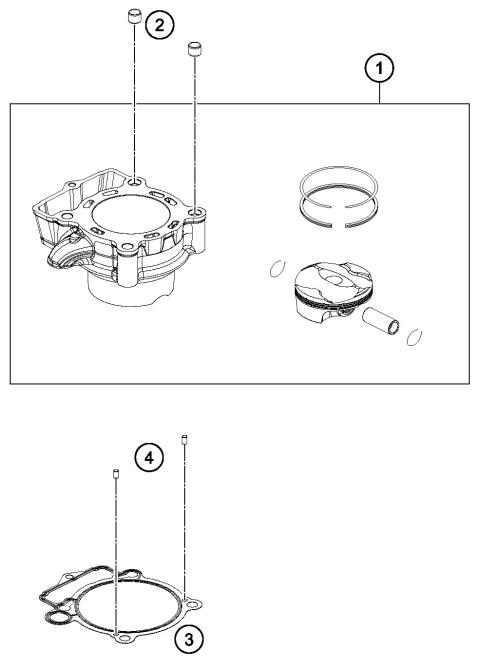 2
1
4
3