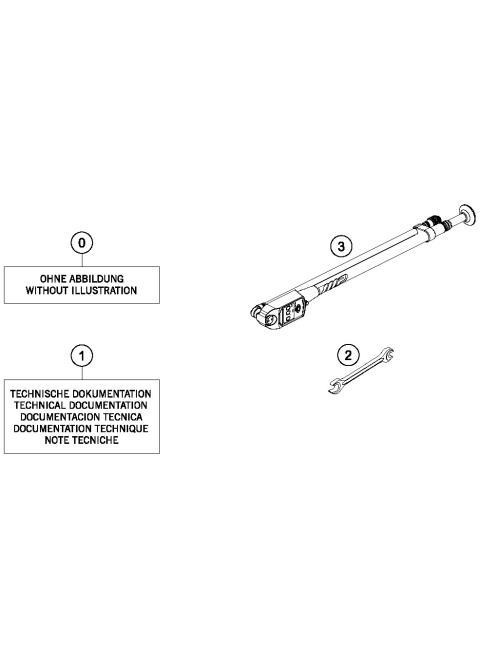 0

OHNE ABBILDUNG
WITHOUT ILLUSTRATION

1

TECHNISCHE DOKUMENTATION
TECHNICAL DOCUMENTATION
DOCUMENTACION TECNICA
DOCUMENTATION TECHNIQUE
NOTE TECNICHE

3

2