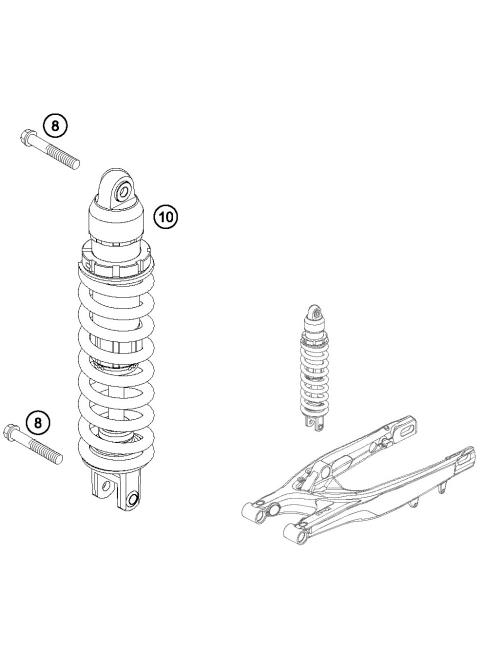 8

10

8