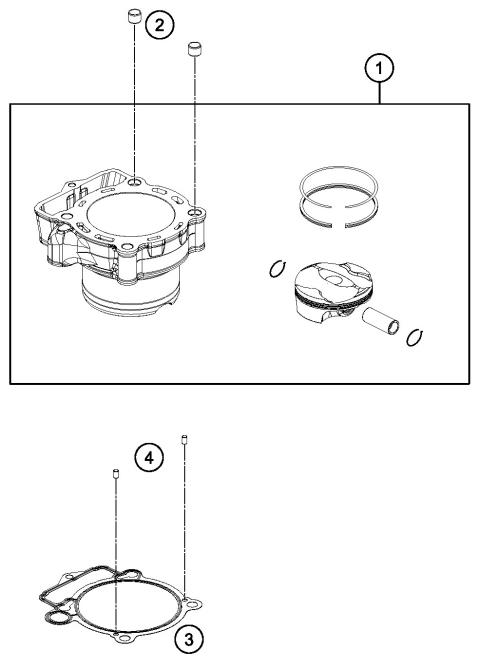 2
1
4
3