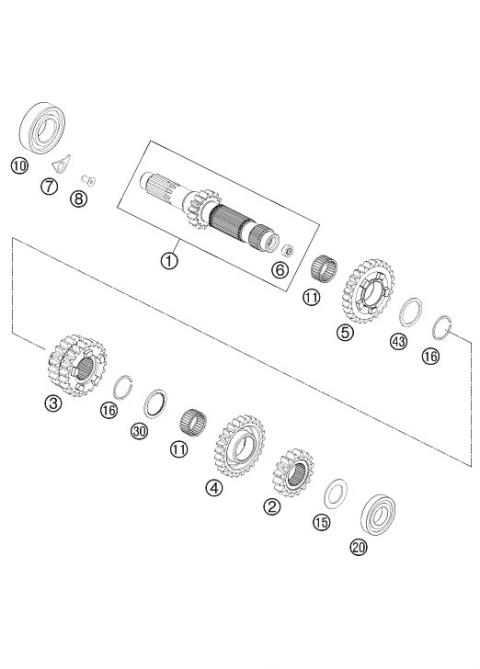 10
7
8
1
6
11
5
43
16
3
16
30
11
4
2
15
20