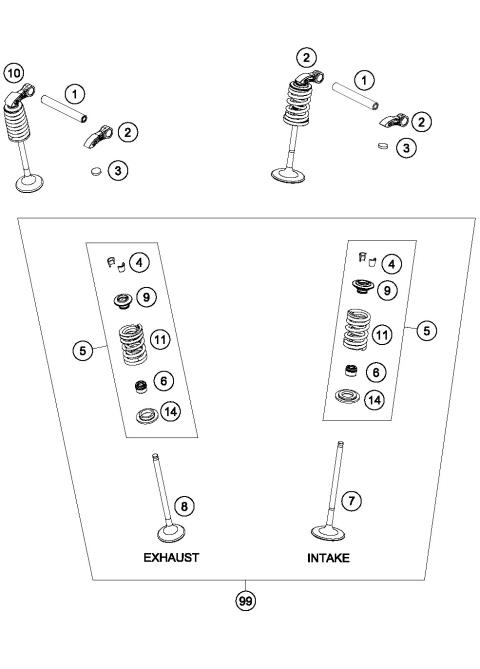 10
1
2
3
2
1
2
3
4
9
5
11
6
14
4
9
11
5
6
14
8
7
EXHAUST
INTAKE
99