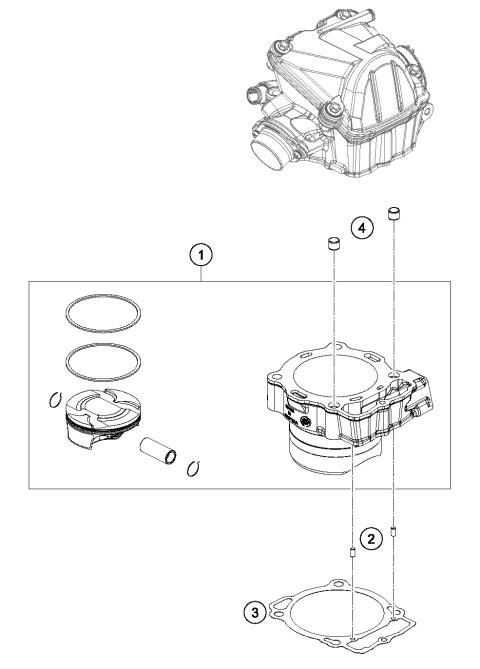 4
1
2
3