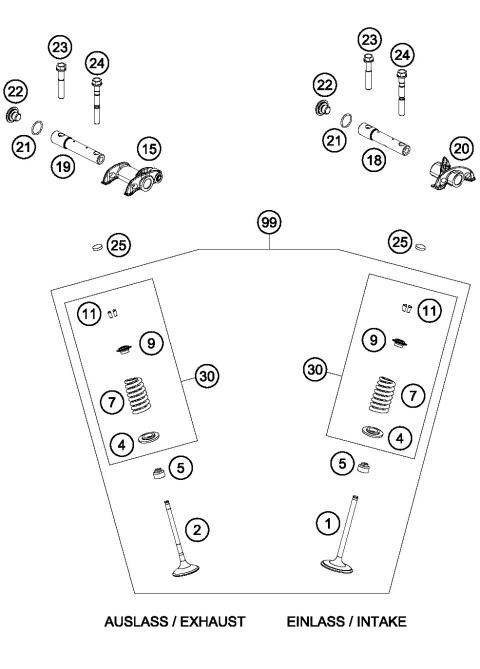 23
24
22
21
19
15
23
24
22
21
18
20
99
25
25
11
9
30
7
4
5
2
11
9
30
7
4
5
1

AUSLASS / EXHAUST

EINLASS / INTAKE