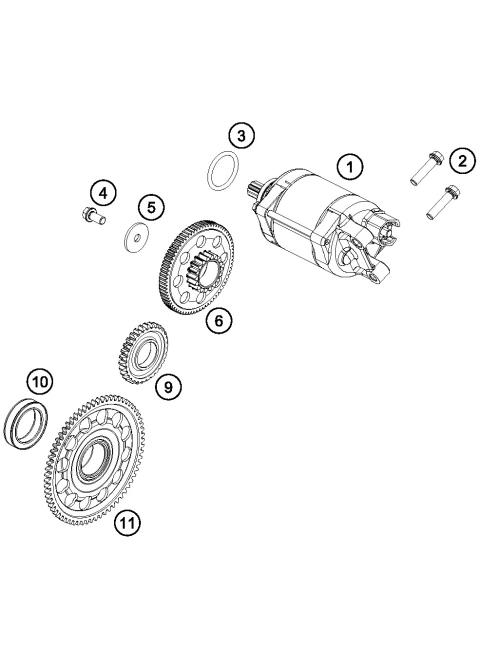 3
1
2
4
5
6
9
10
11