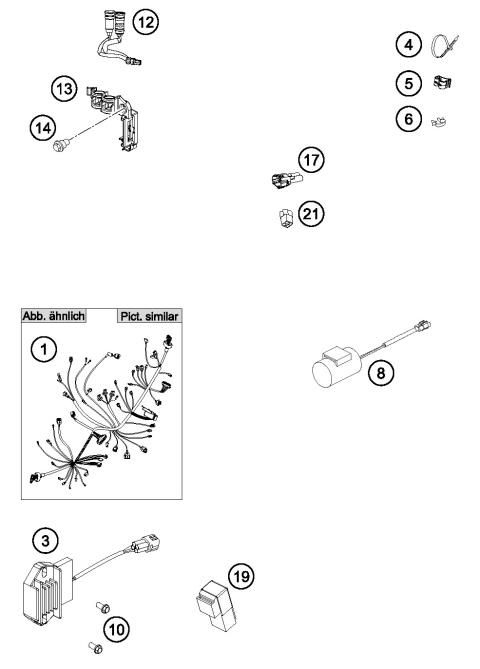 12

4

13

5

14

6

17

21

Abb. ähnlich

Pict. similar

1

8

3

19

10