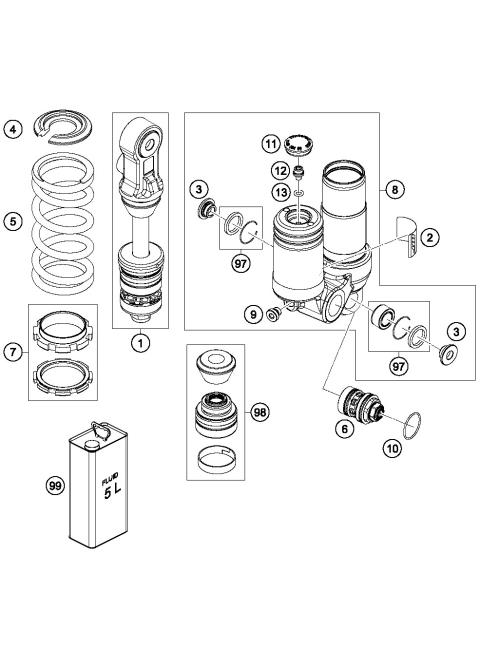 4
5
7
1
11
12
13
3
8
2
97
9
3
97
98
6
10
99
FLUID
5 L