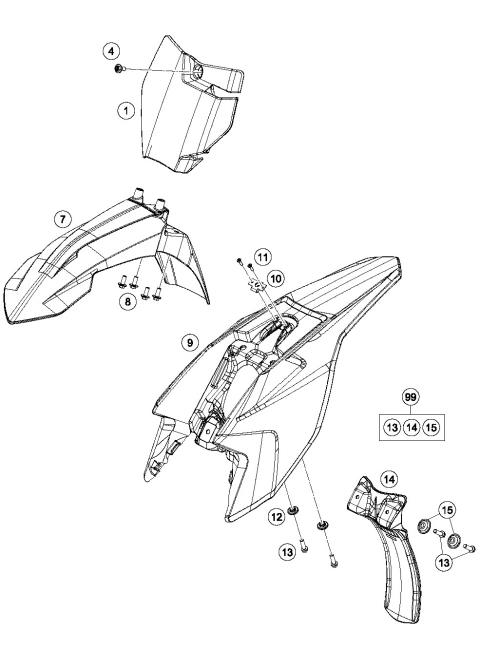 4
1
7
8
11
10
9
99
13 14 15
14
15
12
13
13