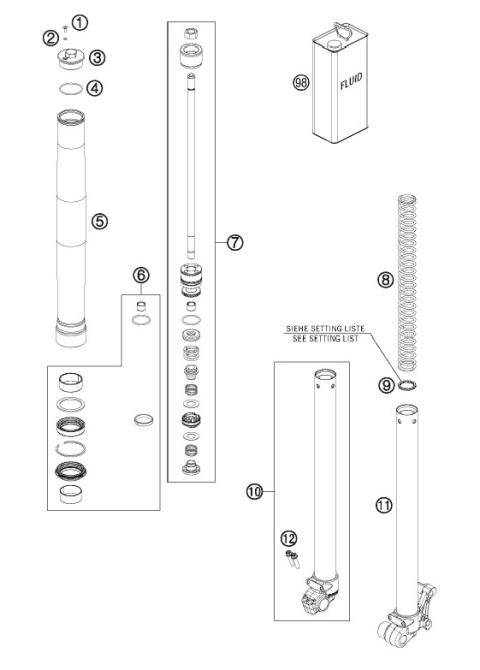 1
2
3
4
5
6
7
98
FLUID
8
SIEHE SETTING LISTE
SEE SETTING LIST
9
10
11
12