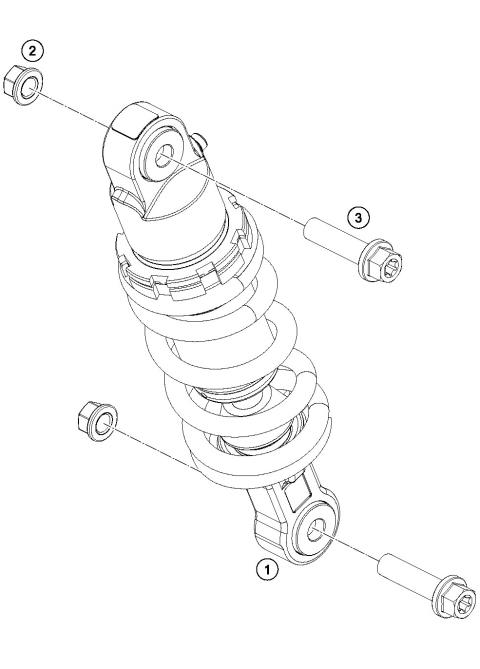 2

3

1