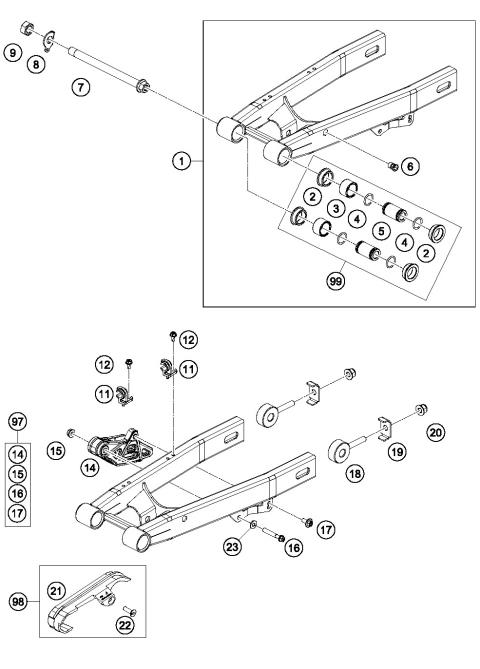 9
8
7
1
6
2
3
4
5
4
2
99
12
12
11
11
97
14
15
16
17
15
14
20
19
18
17
23
16
98
21
22