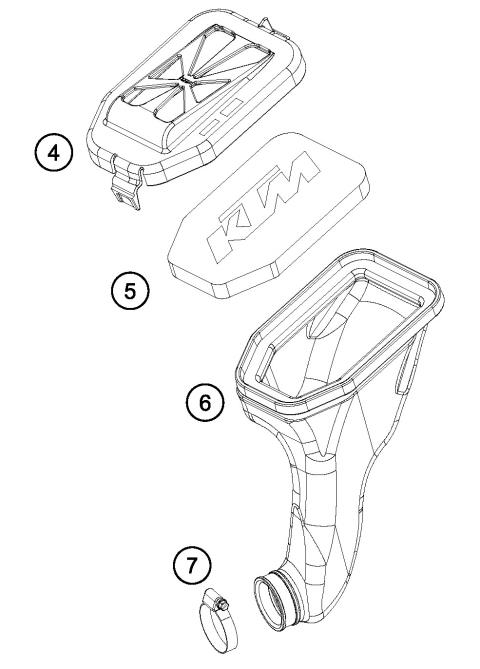 4

KTM

5

6

7