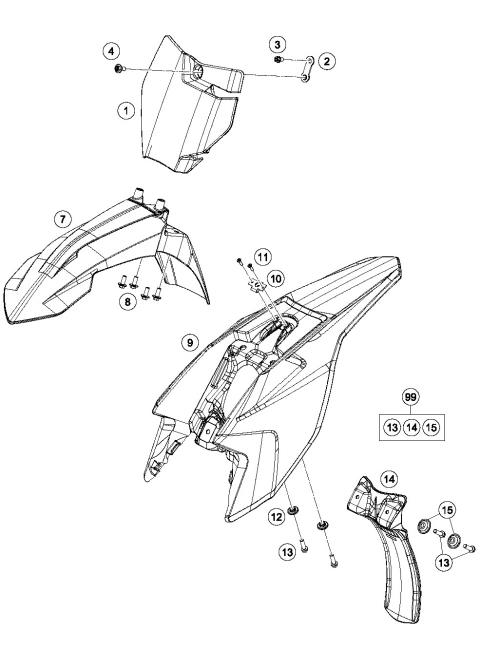 4
3
2
1
7
8
11
10
9
99
13 14 15
14
15
12
13
13