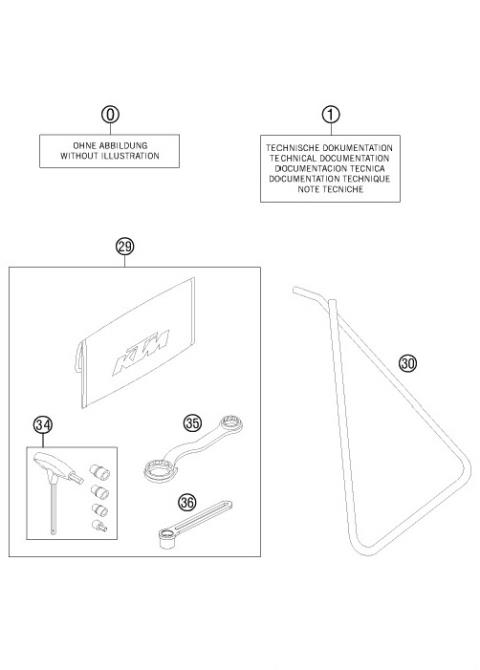 0

OHNE ABBILDUNG
WITHOUT ILLUSTRATION

1

TECHNISCHE DOKUMENTATION
TECHNICAL DOCUMENTATION
DOCUMENTACION TECNICA
DOCUMENTATION TECHNIQUE
NOTE TECNICHE

29

KTM

30

34

35

36