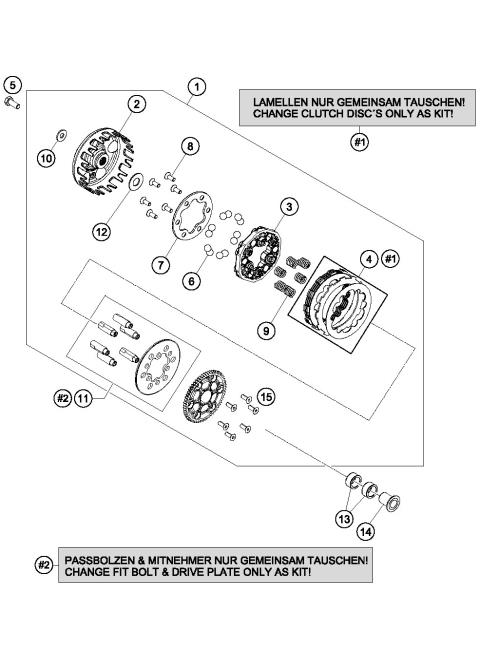 5

1

LAMELLEN NUR GEMEINSAM TAUSCHEN!
CHANGE CLUTCH DISC´S ONLY AS KIT!

#1

2

10

8

12

3

7

6

4 #1

9

#2 11

15

13

14

#2 PASSBOLZEN & MITNEHMER NUR GEMEINSAM TAUSCHEN!
CHANGE FIT BOLT & DRIVE PLATE ONLY AS KIT!