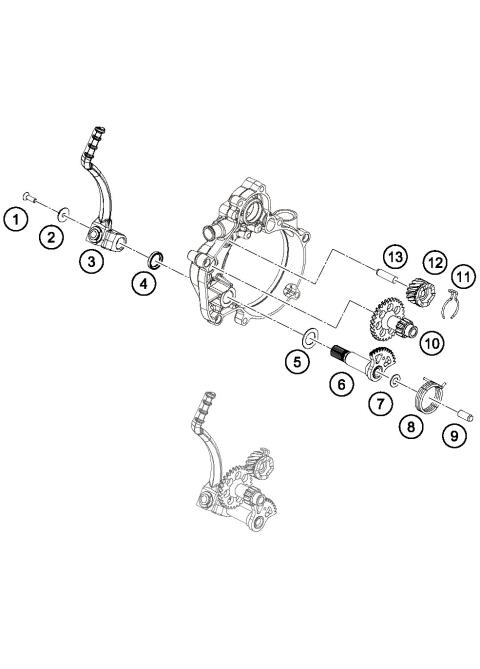 1
2
3
4
13
12
11
10
5
6
7
8
9