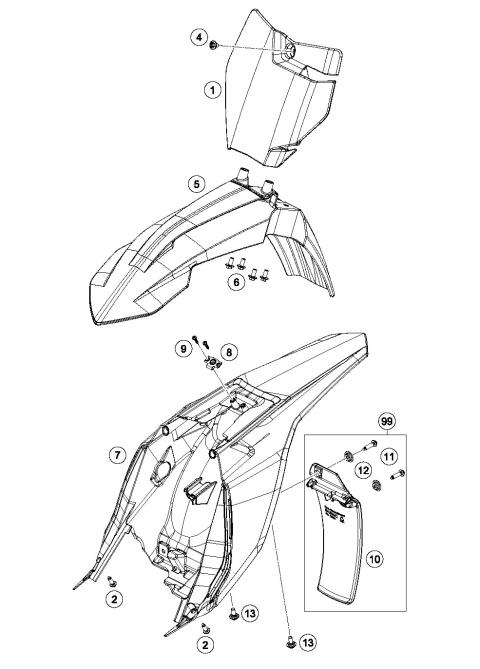 4
1
5
6
9
8
99
7
11
12
10
2
13
2
13