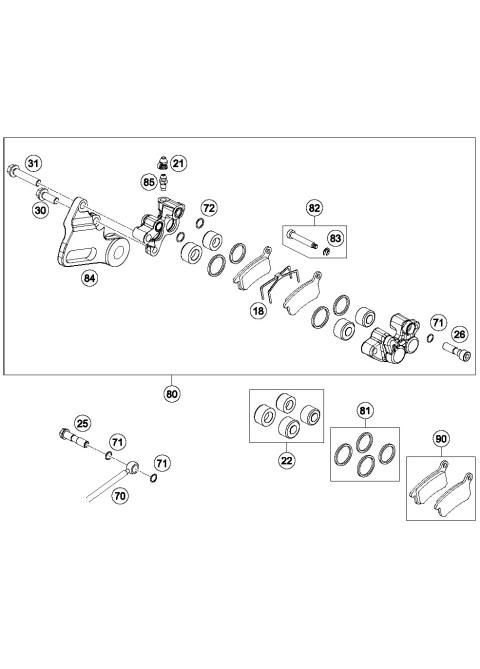 31
21
85
30
72
82
83
84
18
71
26
80
25
71
71
70
22
81
90