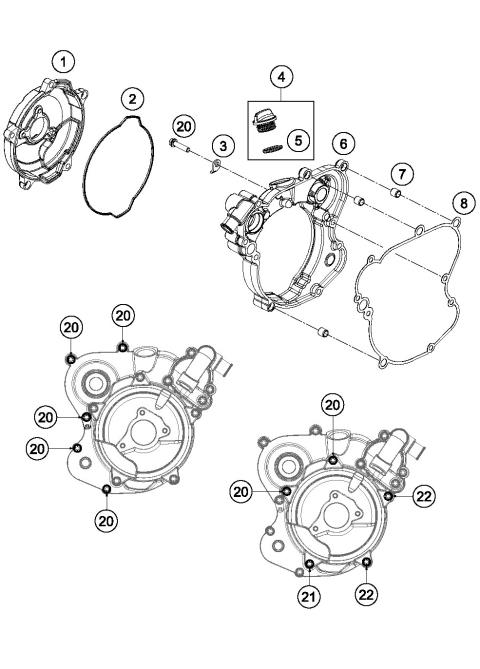 1
2
20
3
4
5
6
7
8
20
20
20
20
20
20
20
22
21
22