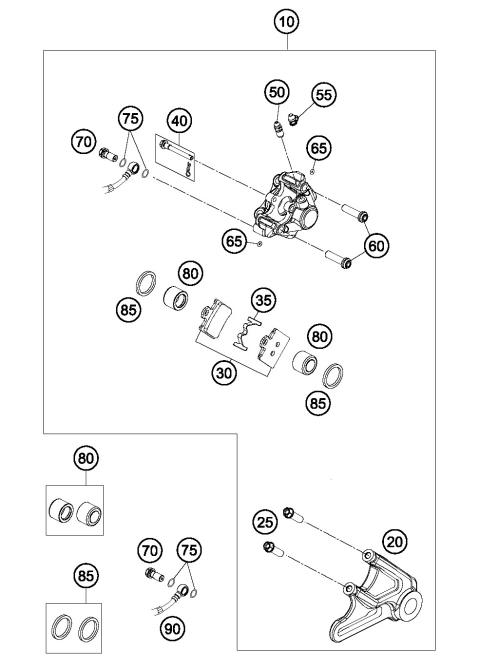 10
50
55
75
40
70
65
65
60
80
85
35
80
30
85
80
25
20
70
75
85
90