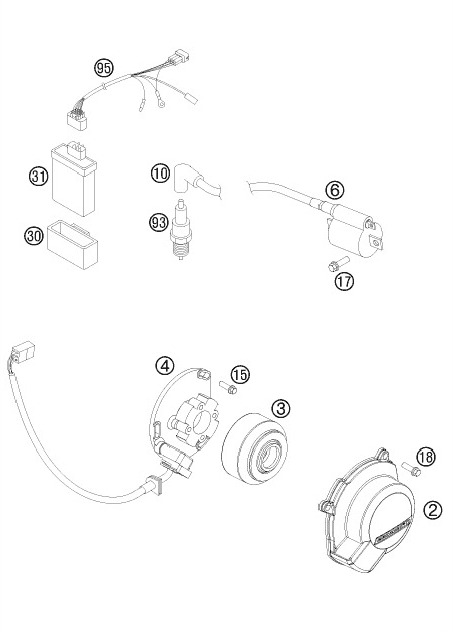 95
31
10
6
93
30
17
4
15
3
18
2