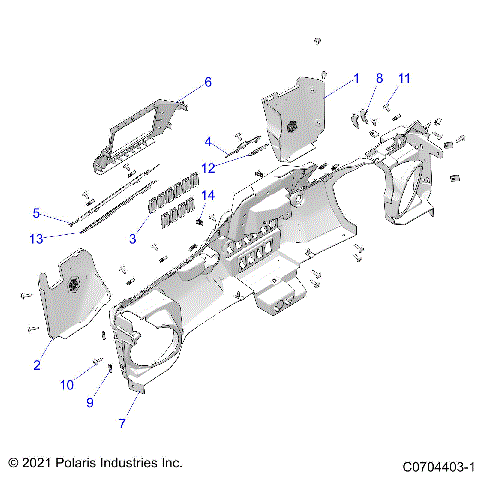 6
1
8
11
4
12
14
5
13
3
2
10
9
7

© 2021 Polaris Industries Inc.
C0704403-1