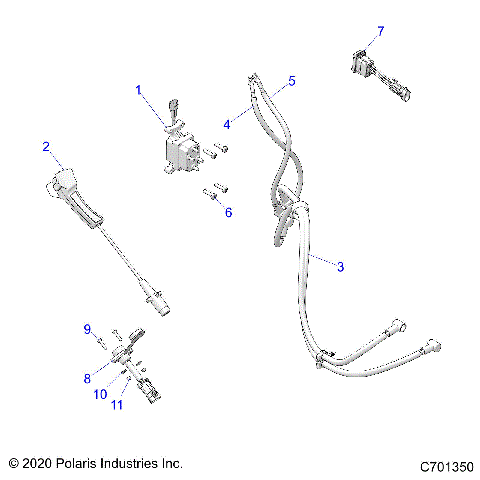 7
5
1
4
2
6
3
9
8
10
11

© 2020 Polaris Industries Inc.

C701350