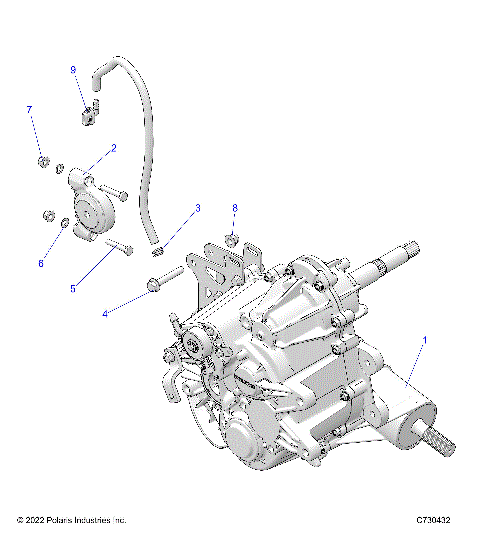 9
7
2
3
8
6
5
4
1
© 2022 Polaris Industries Inc.
C730432