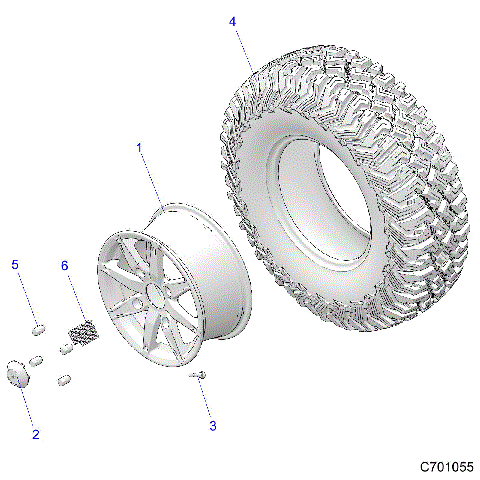 4
1
5
6
2
3
C701055