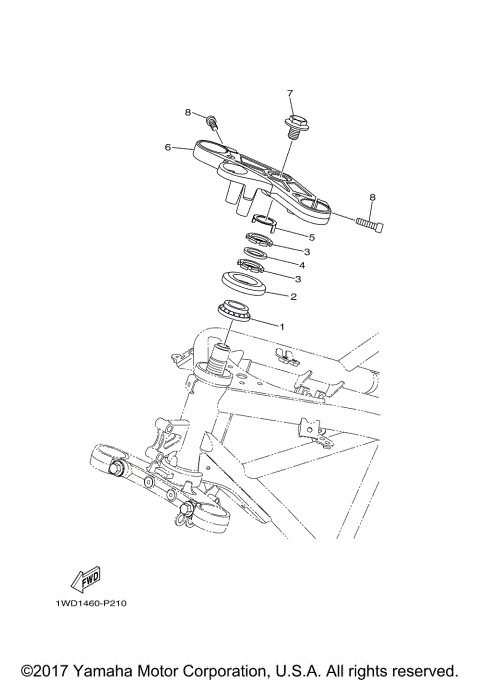 7
8
6
8
5
3
4
3
2
1
FWD
1WD1460-P210
©2017 Yamaha Motor Corporation, U.S.A. All rights reserved.